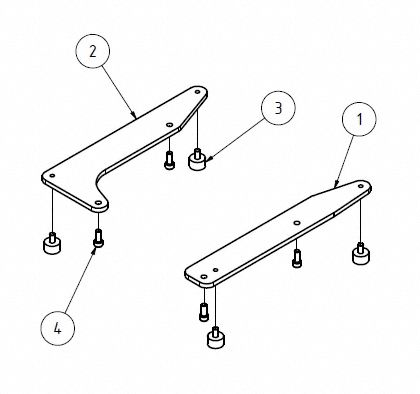 2

3

1

4