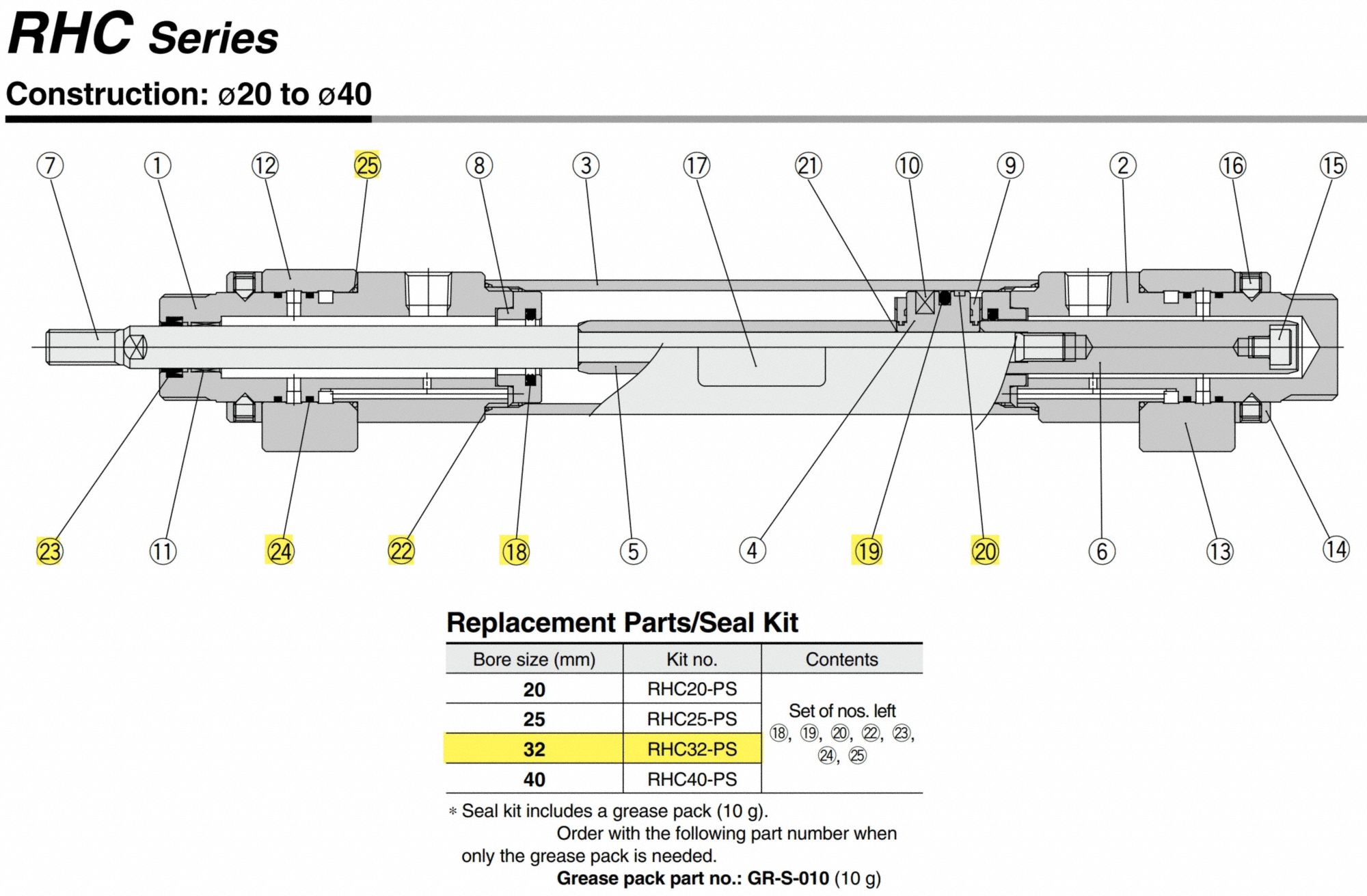 RHC Series

Construction: ø20 to ø40

⑦ ① ⑫ ㉕ ⑧ ③ ⑰ ㉑ ⑩ ⑨ ② ⑯ ⑮

㉓ ⑪ ㉔ ㉒ ⑱ ⑤ ④ ⑲ ⑳ ⑥ ⑬ ⑭

Replacement Parts/Seal Kit

| Bore size (mm) | Kit no. | Contents |
|---|---|---|
| 20 | RHC20-PS | Set of nos. left ⑱, ⑲, ⑳, ㉒, ㉓, ㉔, ㉕ |
| 25 | RHC25-PS | |
| 32 | RHC32-PS | |
| 40 | RHC40-PS | |

∗ Seal kit includes a grease pack (10 g).
Order with the following part number when only the grease pack is needed.
Grease pack part no.: GR-S-010 (10 g)