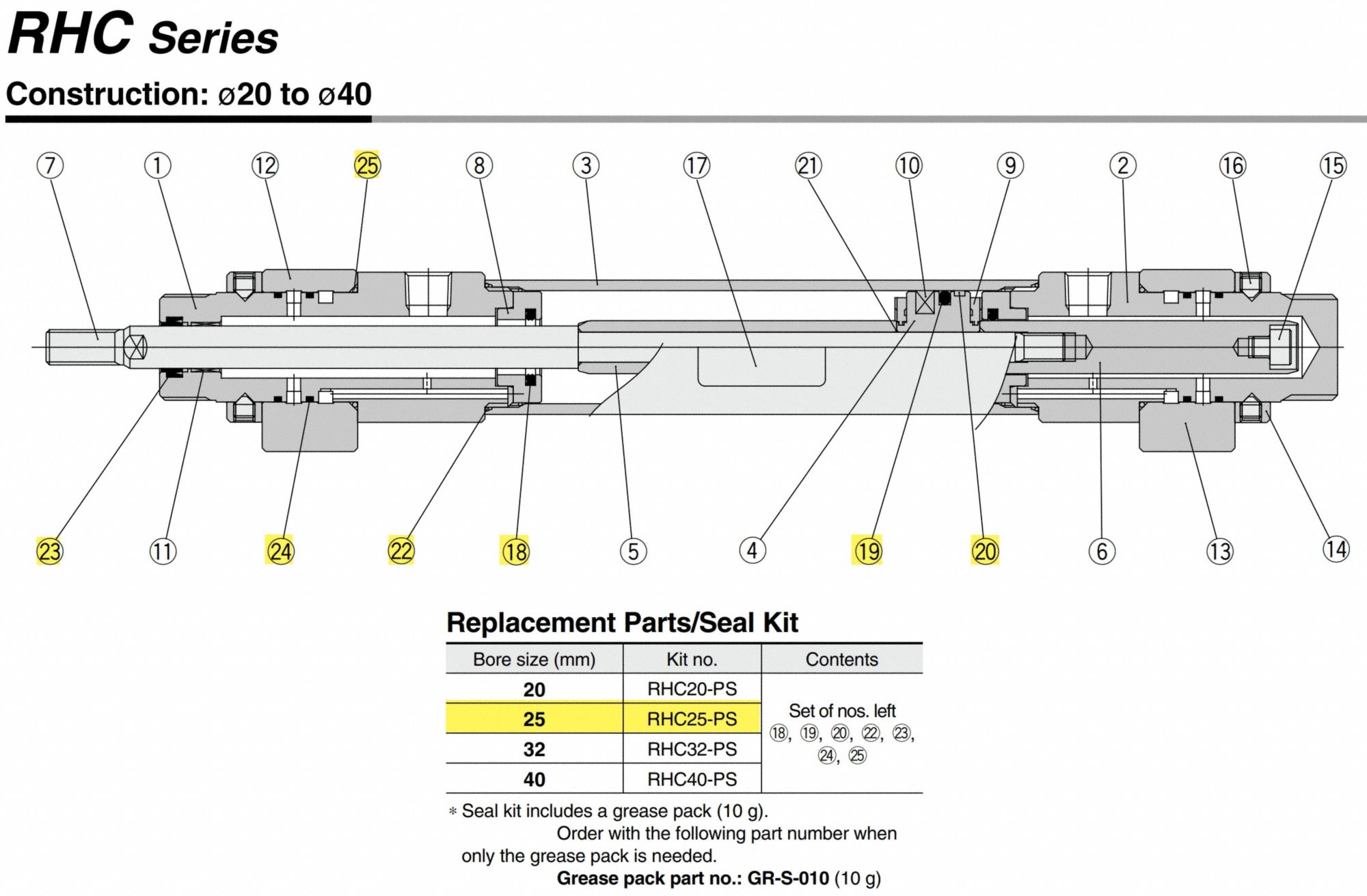 RHC Series

Construction: ø20 to ø40

⑦ ① ⑫ ㉕ ⑧ ③ ⑰ ㉑ ⑩ ⑨ ② ⑯ ⑮

㉓ ⑪ ㉔ ㉒ ⑱ ⑤ ④ ⑲ ⑳ ⑥ ⑬ ⑭

Replacement Parts/Seal Kit

| Bore size (mm) | Kit no. | Contents |
|---|---|---|
| 20 | RHC20-PS | Set of nos. left ⑱, ⑲, ⑳, ㉒, ㉓, ㉔, ㉕ |
| 25 | RHC25-PS | |
| 32 | RHC32-PS | |
| 40 | RHC40-PS | |

∗ Seal kit includes a grease pack (10 g). Order with the following part number when only the grease pack is needed.
Grease pack part no.: GR-S-010 (10 g)