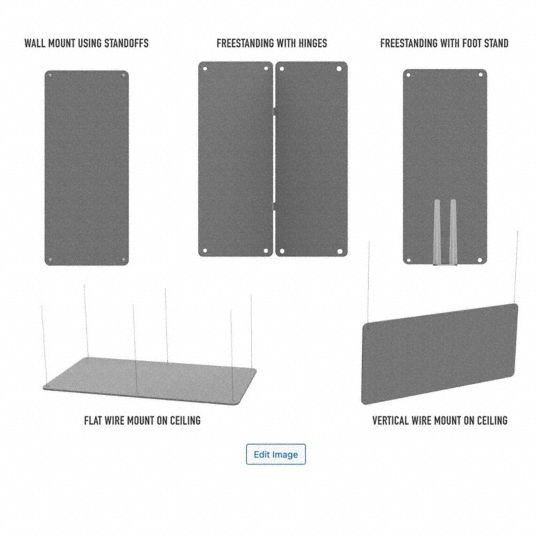 WALL MOUNT USING STANDOFFS

FREESTANDING WITH HINGES

FREESTANDING WITH FOOT STAND

FLAT WIRE MOUNT ON CEILING

VERTICAL WIRE MOUNT ON CEILING

Edit Image