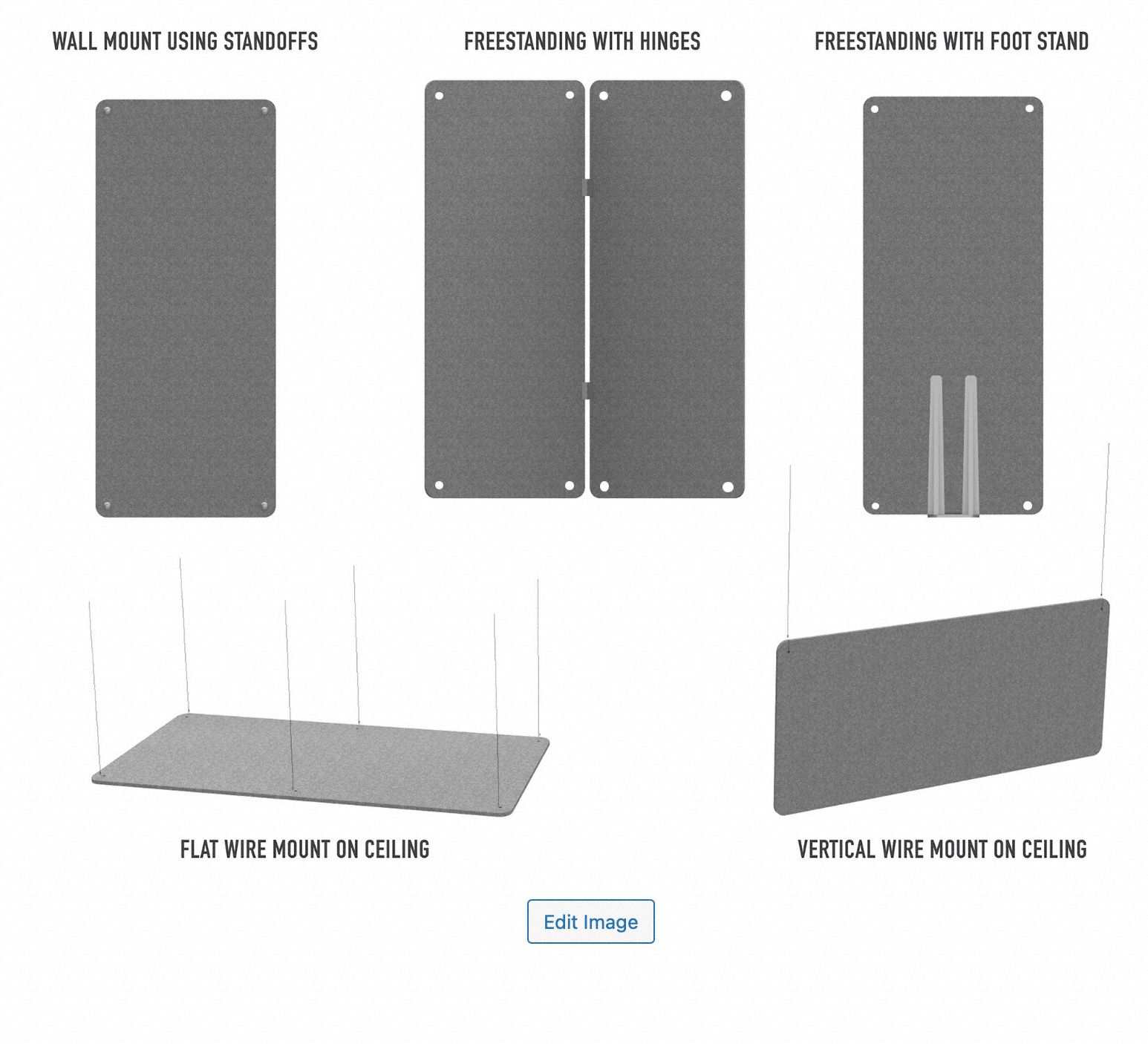 WALL MOUNT USING STANDOFFS

FREESTANDING WITH HINGES

FREESTANDING WITH FOOT STAND

FLAT WIRE MOUNT ON CEILING

VERTICAL WIRE MOUNT ON CEILING

Edit Image