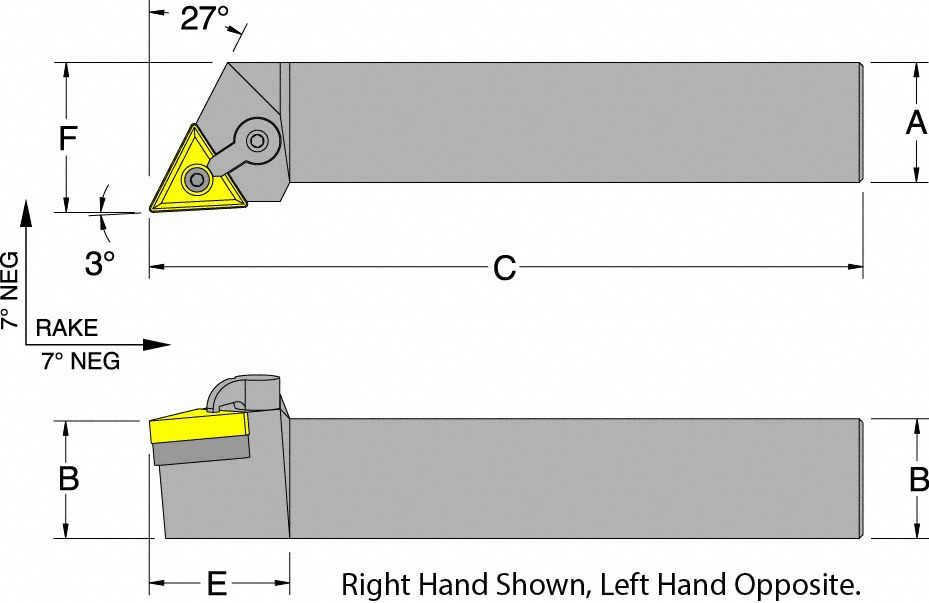 27°

F

A

3°

C

7° NEG

RAKE

7° NEG

B

B

E

Right Hand Shown, Left Hand Opposite.