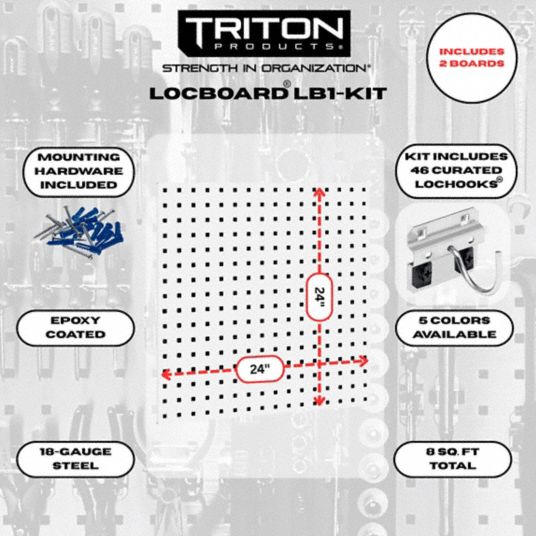 TRITON
PRODUCTS®

STRENGTH IN ORGANIZATION®

LOCBOARD® LB1-KIT

INCLUDES 2 BOARDS

MOUNTING HARDWARE INCLUDED

KIT INCLUDES 46 CURATED LOCHOOKS®

24"

24"

EPOXY COATED

5 COLORS AVAILABLE

18-GAUGE STEEL

8 SQ. FT TOTAL