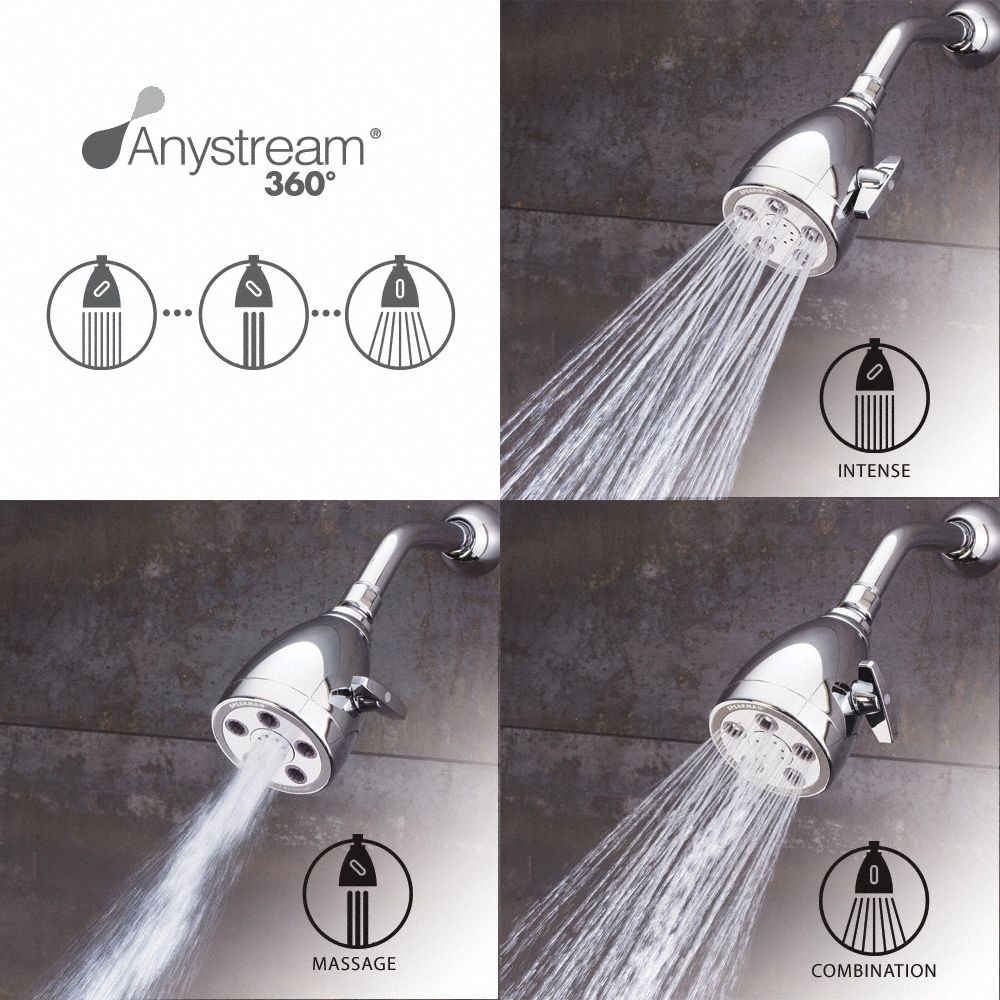 Anystream®
360°

INTENSE

MASSAGE

COMBINATION