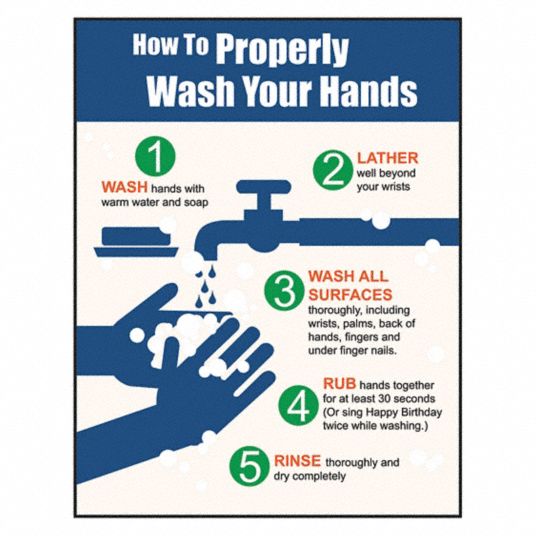 How To Properly Wash Your Hands

1
WASH hands with warm water and soap

2
LATHER well beyond your wrists

3
WASH ALL SURFACES thoroughly, including wrists, palms, back of hands, fingers and under finger nails.

4
RUB hands together for at least 30 seconds (Or sing Happy Birthday twice while washing.)

5
RINSE thoroughly and dry completely