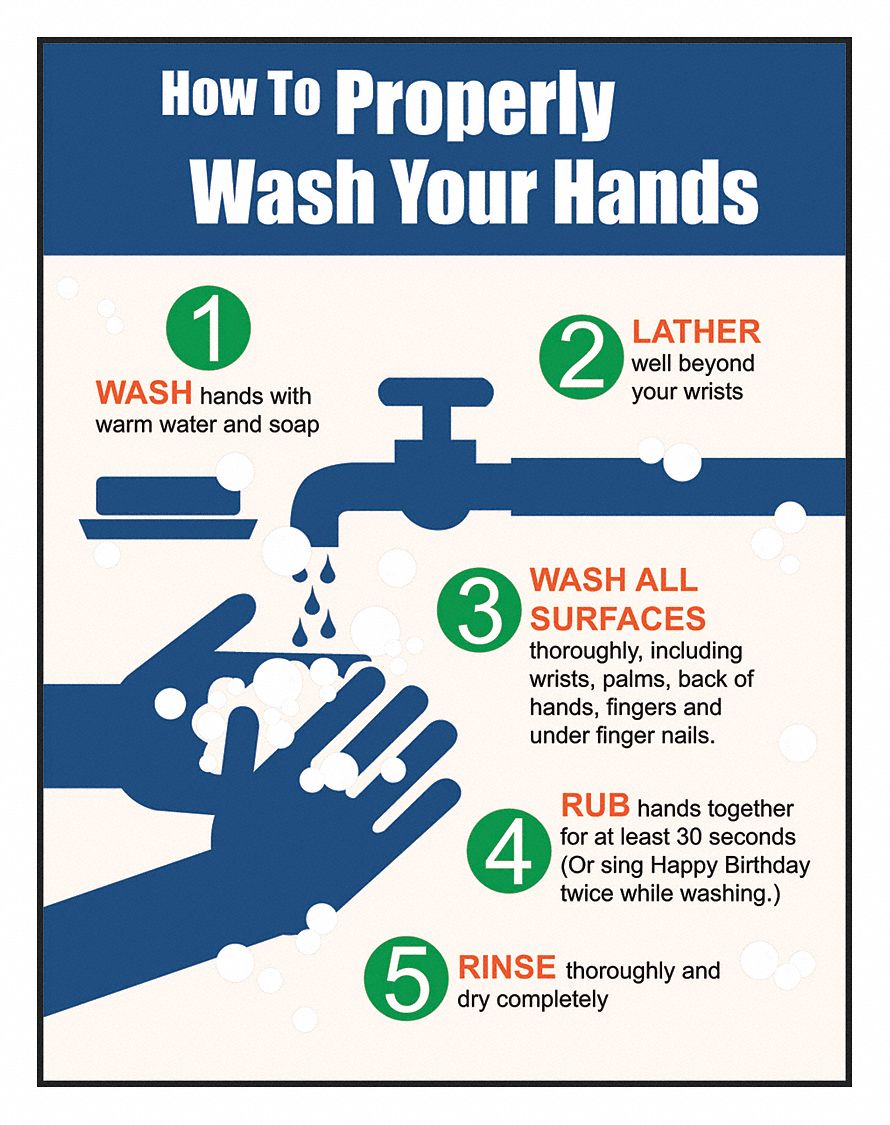 How To Properly
Wash Your Hands

1
WASH hands with warm water and soap

2
LATHER well beyond your wrists

3
WASH ALL SURFACES thoroughly, including wrists, palms, back of hands, fingers and under finger nails.

4
RUB hands together for at least 30 seconds (Or sing Happy Birthday twice while washing.)

5
RINSE thoroughly and dry completely