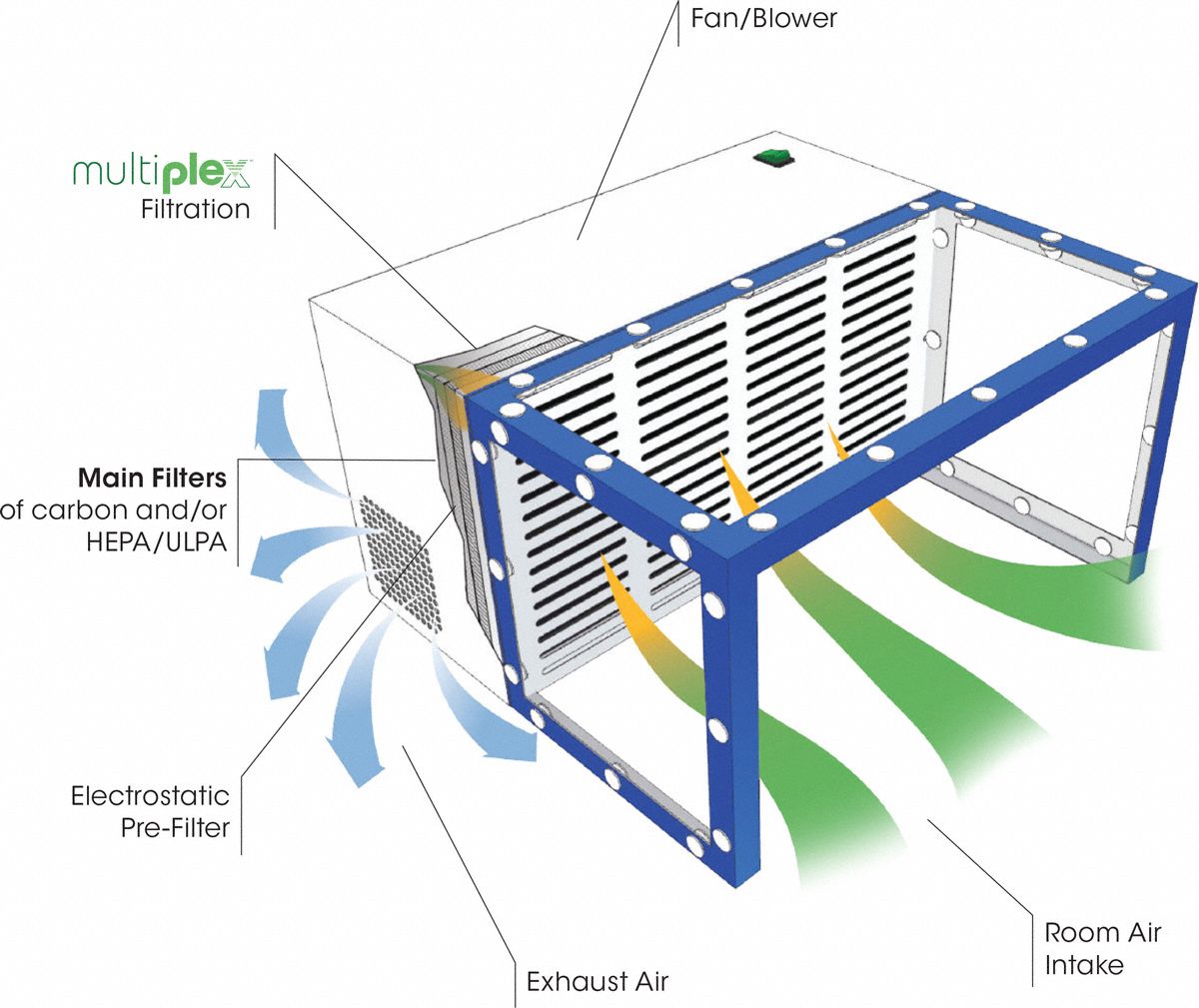 Fan/Blower

multiplex™
Filtration

Main Filters
of carbon and/or
HEPA/ULPA

Electrostatic
Pre-Filter

Exhaust Air

Room Air
Intake