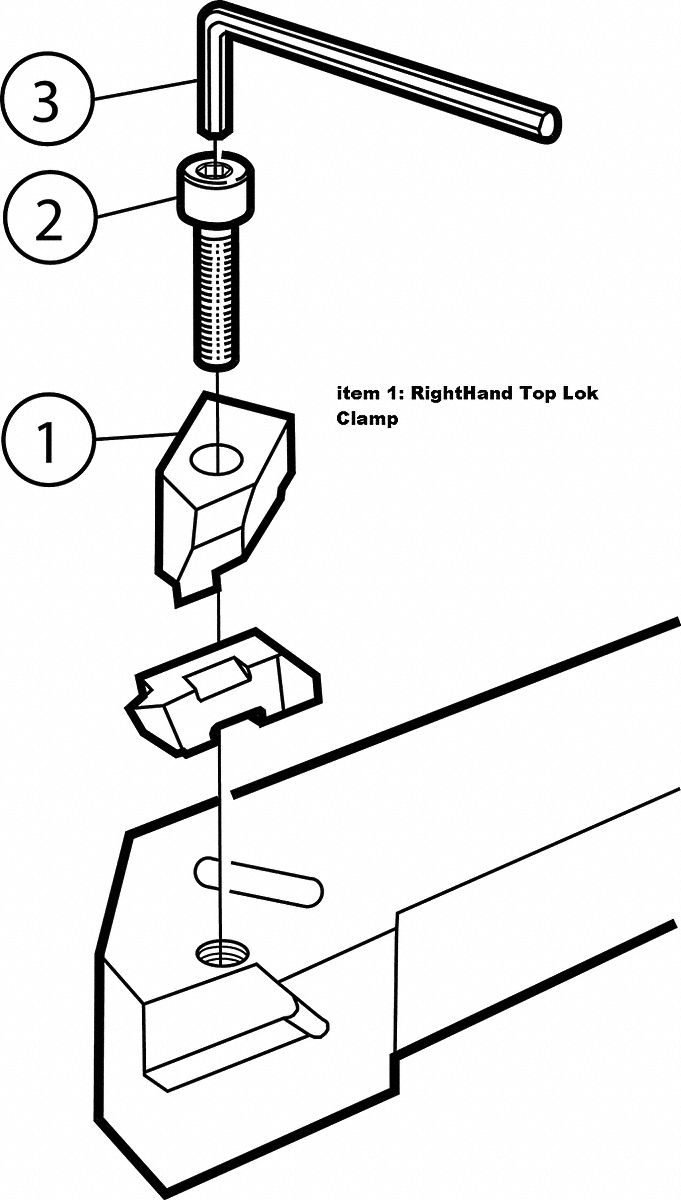 3

2

1

item 1: RightHand Top Lok Clamp