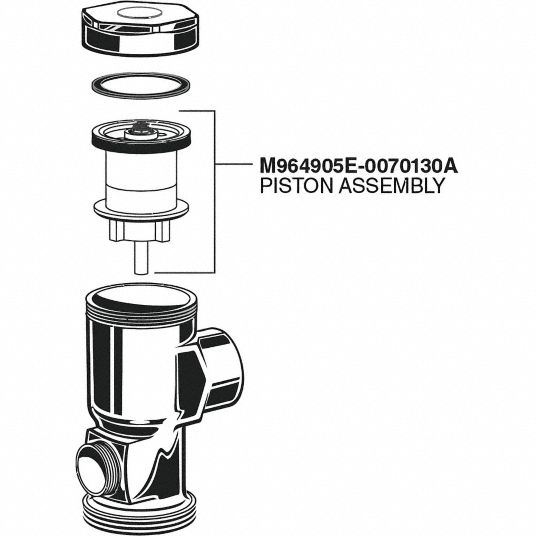 M964905E-0070130A
PISTON ASSEMBLY