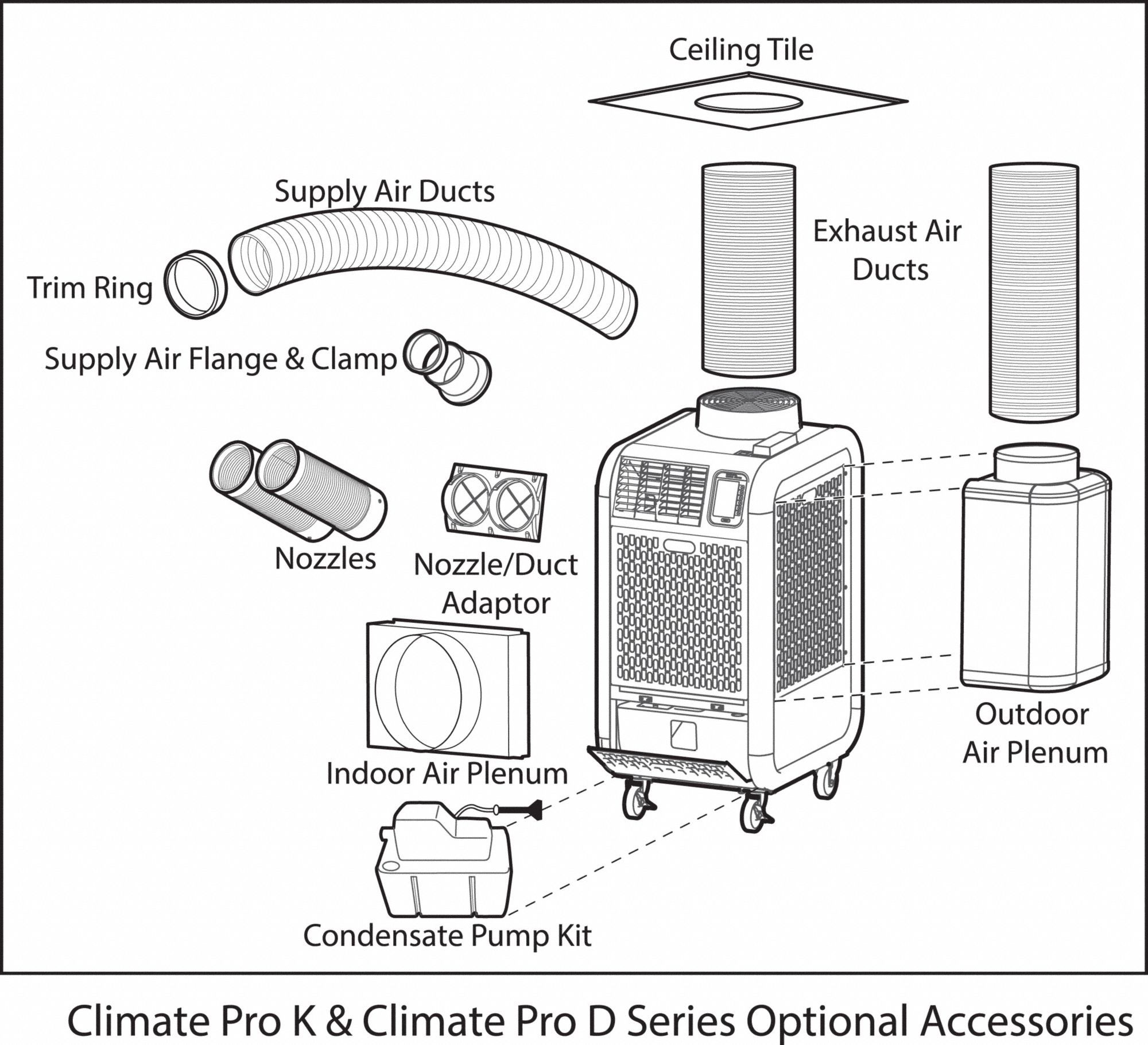 Ceiling Tile

Supply Air Ducts

Exhaust Air Ducts

Trim Ring

Supply Air Flange & Clamp

Nozzles

Nozzle/Duct Adaptor

Indoor Air Plenum

Outdoor Air Plenum

Condensate Pump Kit

Climate Pro K & Climate Pro D Series Optional Accessories