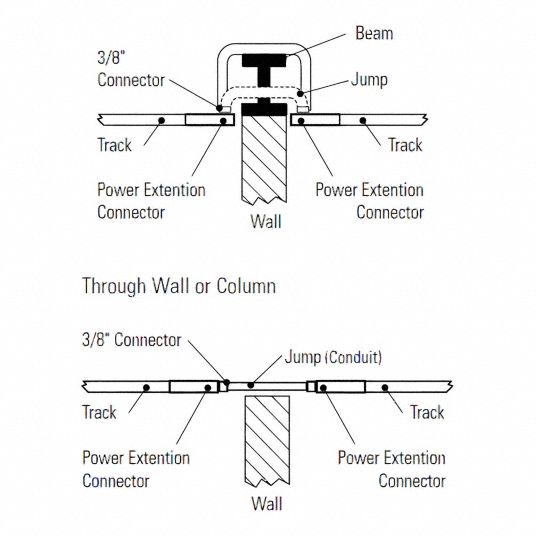 Beam

3/8" Connector

Jump

Track

Track

Power Extention Connector

Power Extention Connector

Wall

Through Wall or Column

3/8" Connector

Jump (Conduit)

Track

Track

Power Extention Connector

Power Extention Connector

Wall