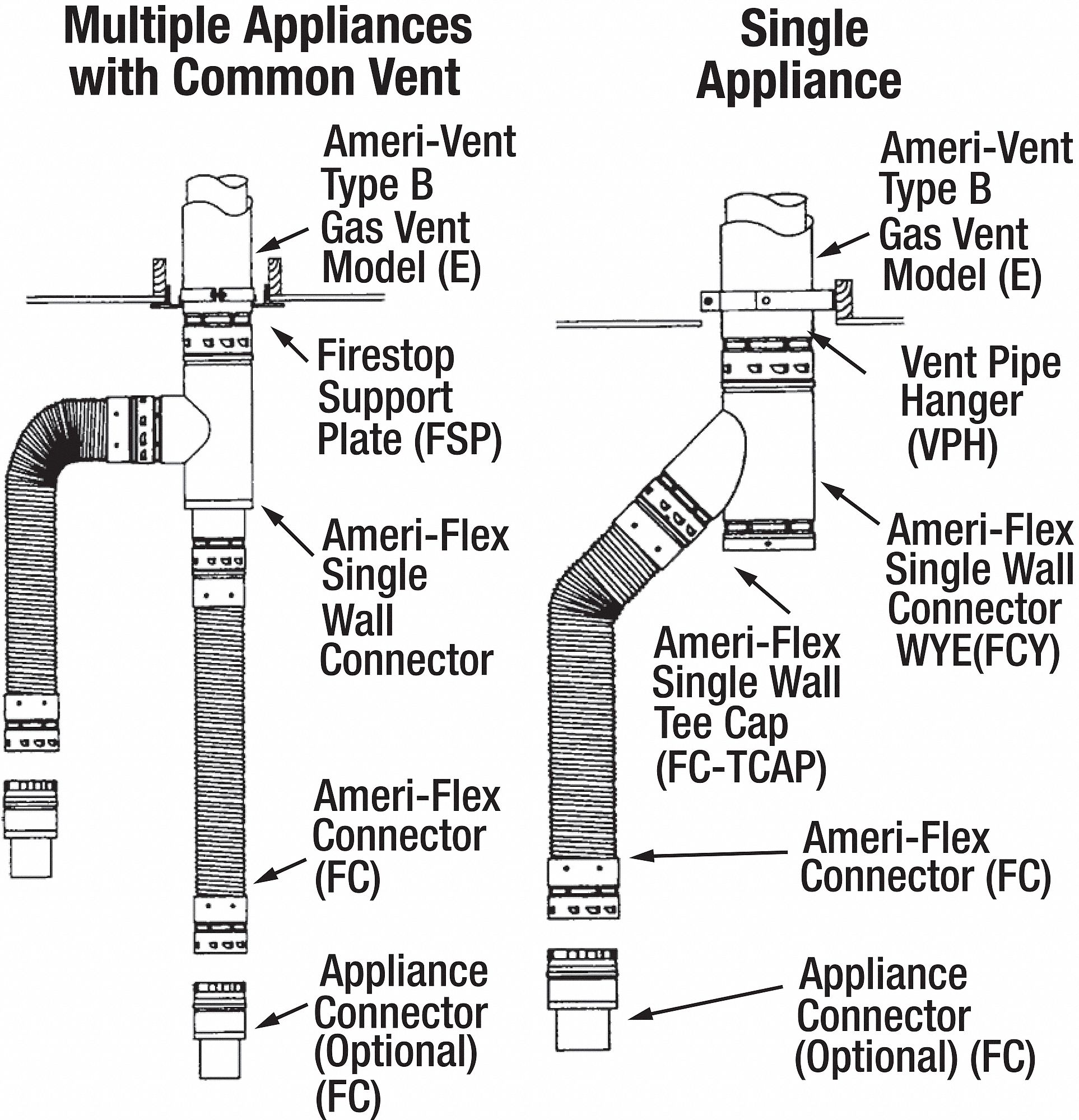 Multiple Appliances with Common Vent

Ameri-Vent Type B Gas Vent Model (E)

Firestop Support Plate (FSP)

Ameri-Flex Single Wall Connector

Ameri-Flex Connector (FC)

Appliance Connector (Optional) (FC)

Single Appliance

Ameri-Vent Type B Gas Vent Model (E)

Vent Pipe Hanger (VPH)

Ameri-Flex Single Wall Connector WYE(FCY)

Ameri-Flex Single Wall Tee Cap (FC-TCAP)

Ameri-Flex Connector (FC)

Appliance Connector (Optional) (FC)