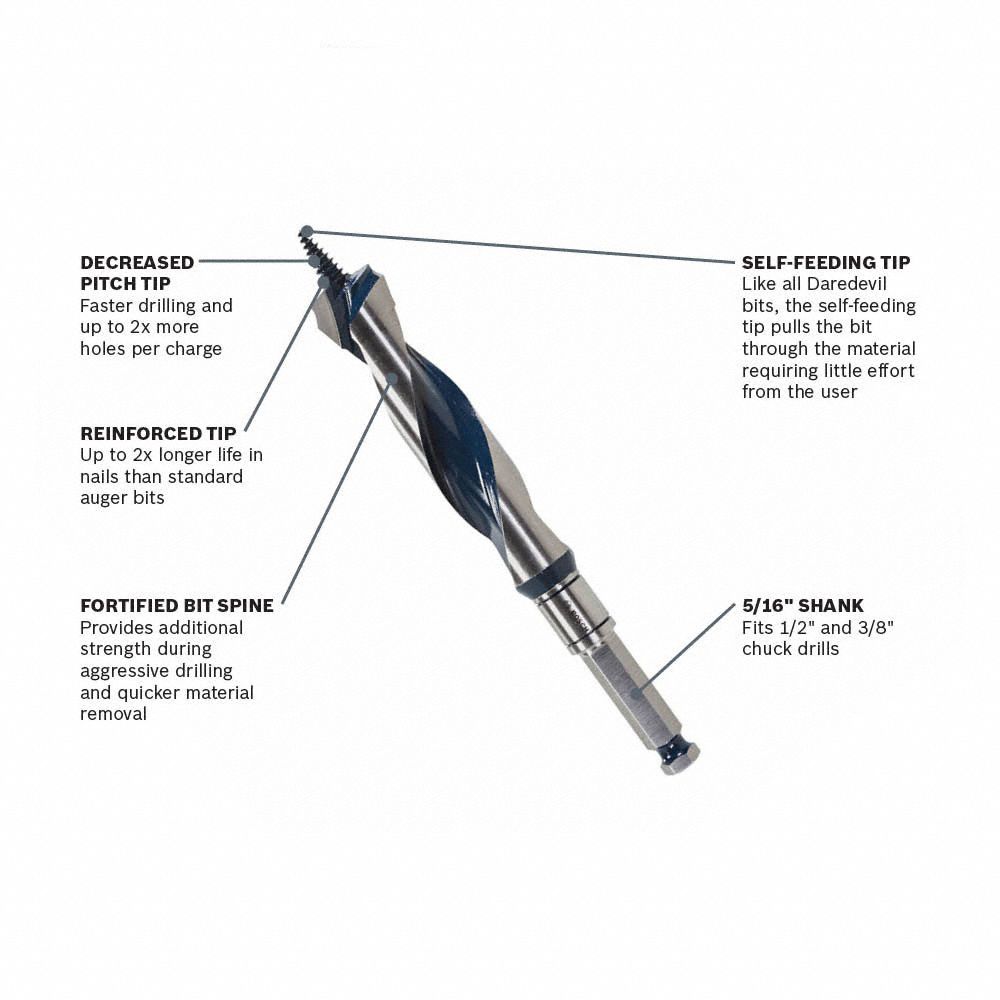 DECREASED PITCH TIP
Faster drilling and up to 2x more holes per charge

REINFORCED TIP
Up to 2x longer life in nails than standard auger bits

FORTIFIED BIT SPINE
Provides additional strength during aggressive drilling and quicker material removal

SELF-FEEDING TIP
Like all Daredevil bits, the self-feeding tip pulls the bit through the material requiring little effort from the user

5/16" SHANK
Fits 1/2" and 3/8" chuck drills