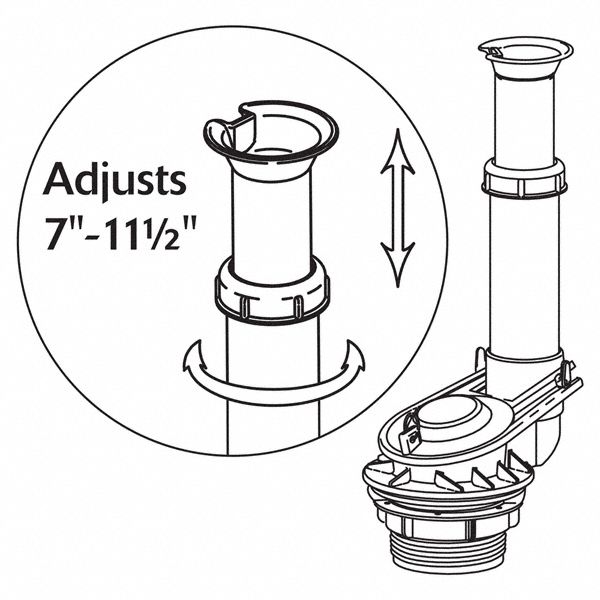 Adjusts
7"-11½"