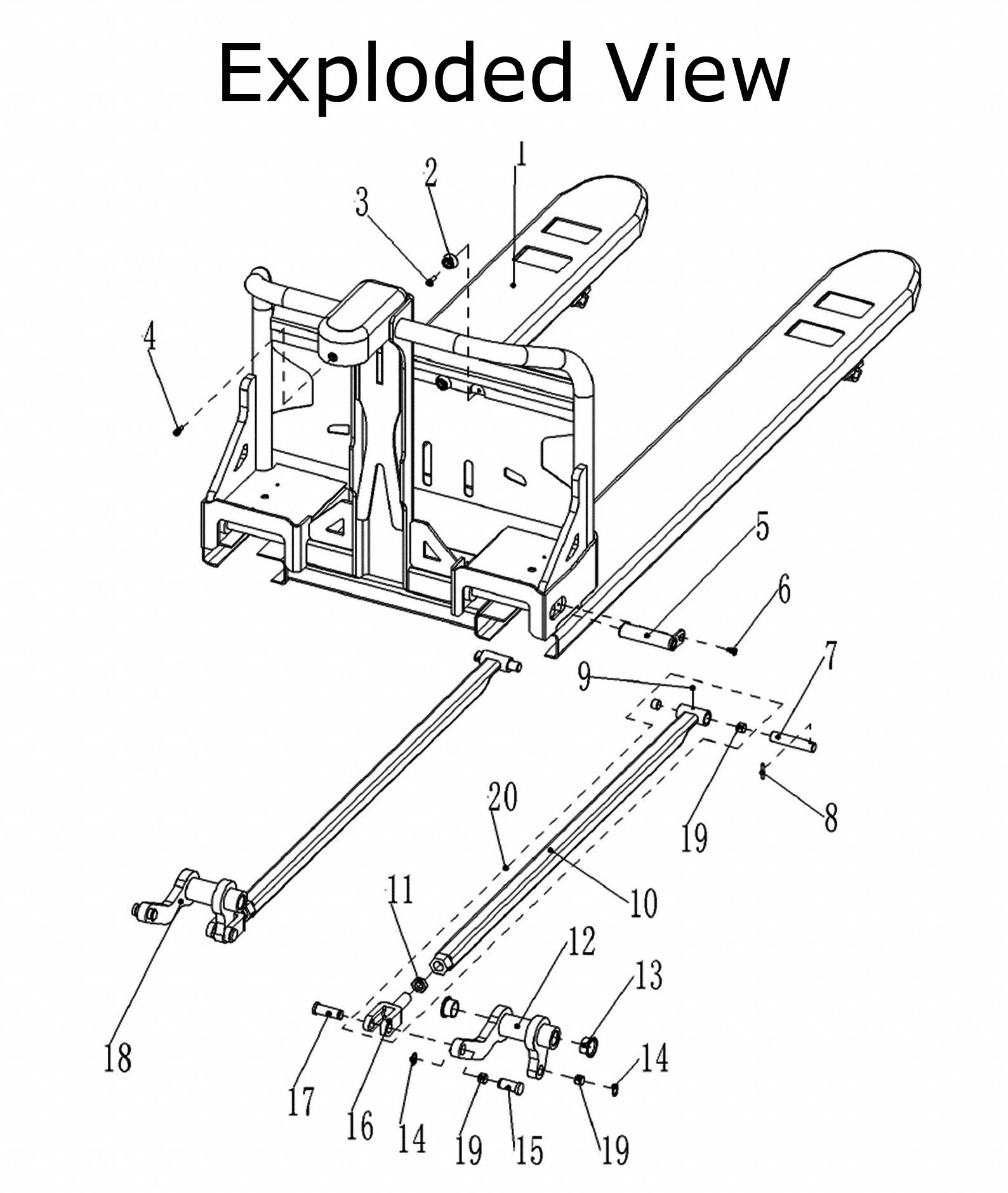 Exploded View

1
2
3
4
5
6
7
9
8
19
20
10
11
12
13
14
18
17
16
14
19
15
19