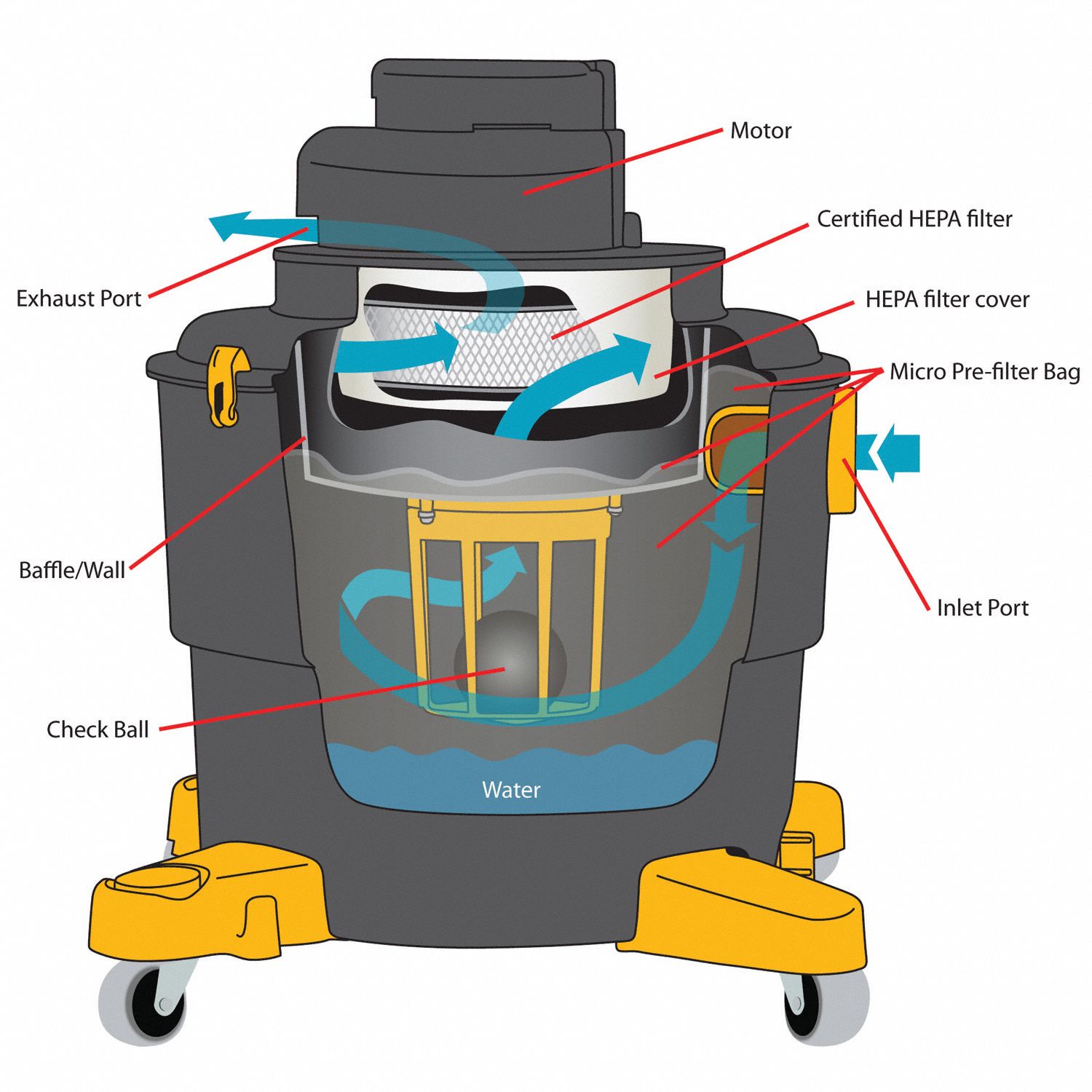 Motor

Certified HEPA filter

Exhaust Port

HEPA filter cover

Micro Pre-filter Bag

Baffle/Wall

Inlet Port

Check Ball

Water