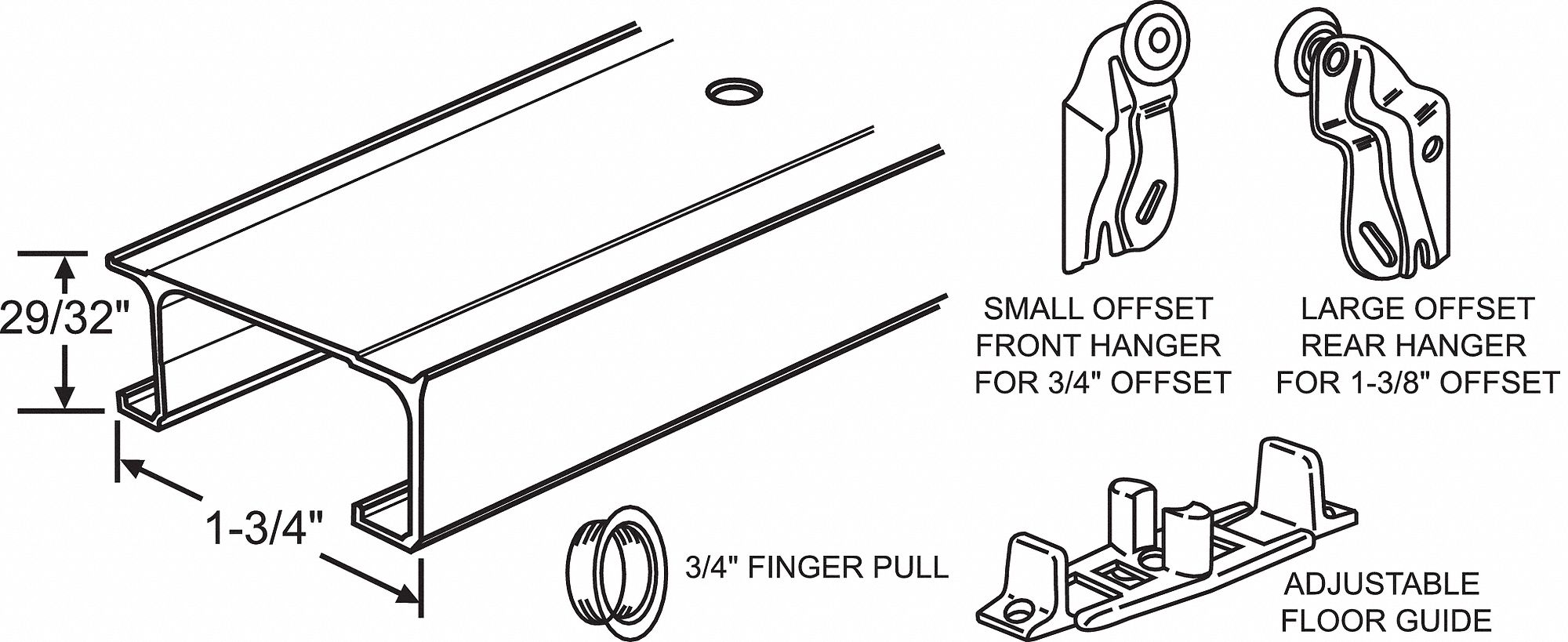 29/32"

1-3/4"

SMALL OFFSET FRONT HANGER FOR 3/4" OFFSET

LARGE OFFSET REAR HANGER FOR 1-3/8" OFFSET

3/4" FINGER PULL

ADJUSTABLE FLOOR GUIDE