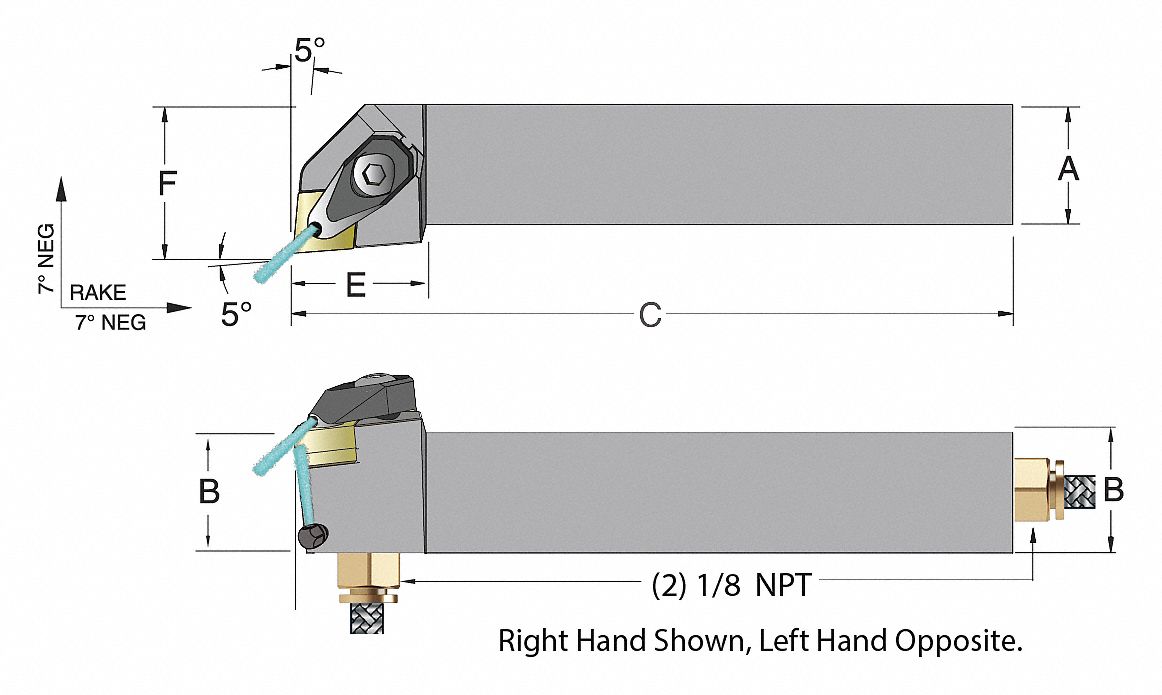 5°

F

A

7° NEG

RAKE

7° NEG

5°

E

C

B

B

(2) 1/8 NPT

Right Hand Shown, Left Hand Opposite.