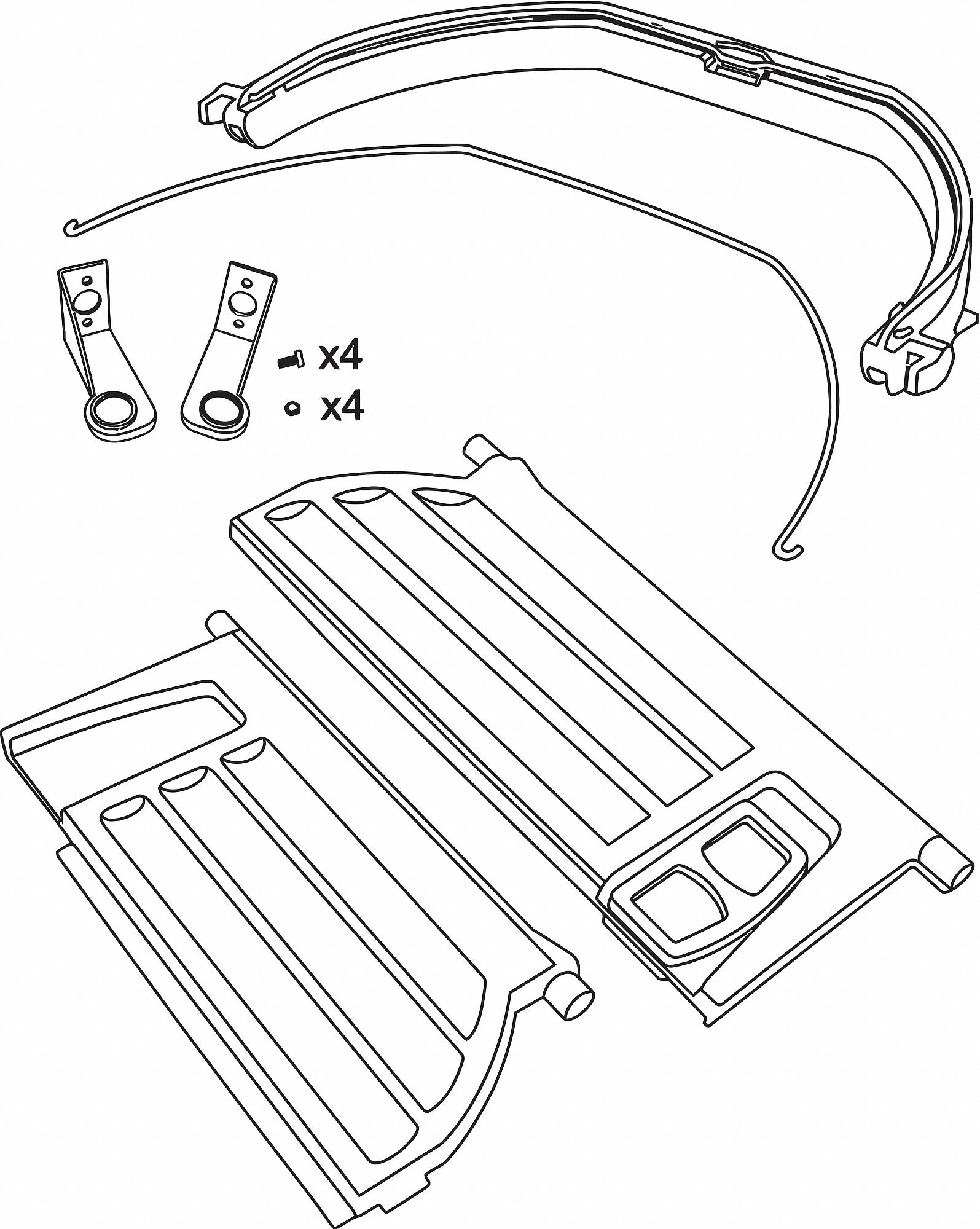 x4
x4