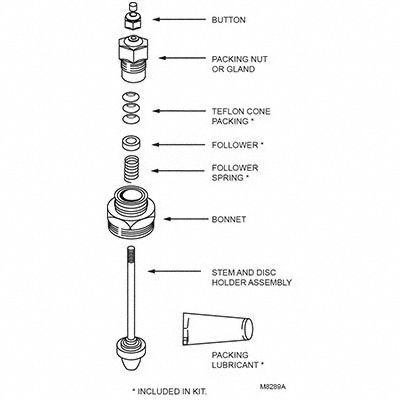 BUTTON

PACKING NUT OR GLAND

TEFLON CONE PACKING *

FOLLOWER *

FOLLOWER SPRING *

BONNET

STEM AND DISC HOLDER ASSEMBLY

PACKING LUBRICANT *

M8289A

* INCLUDED IN KIT.