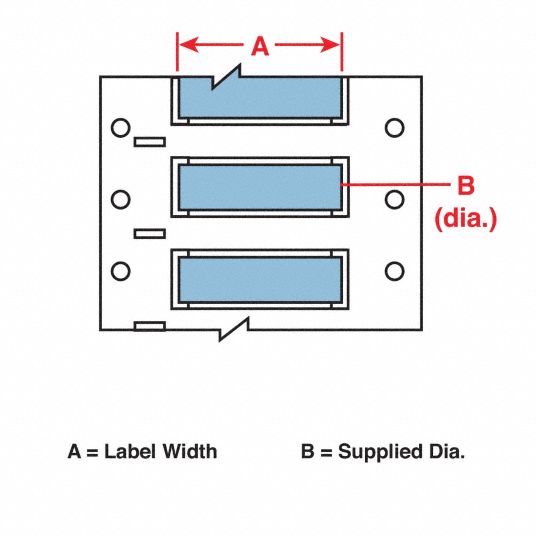 A

B
(dia.)

A = Label Width

B = Supplied Dia.