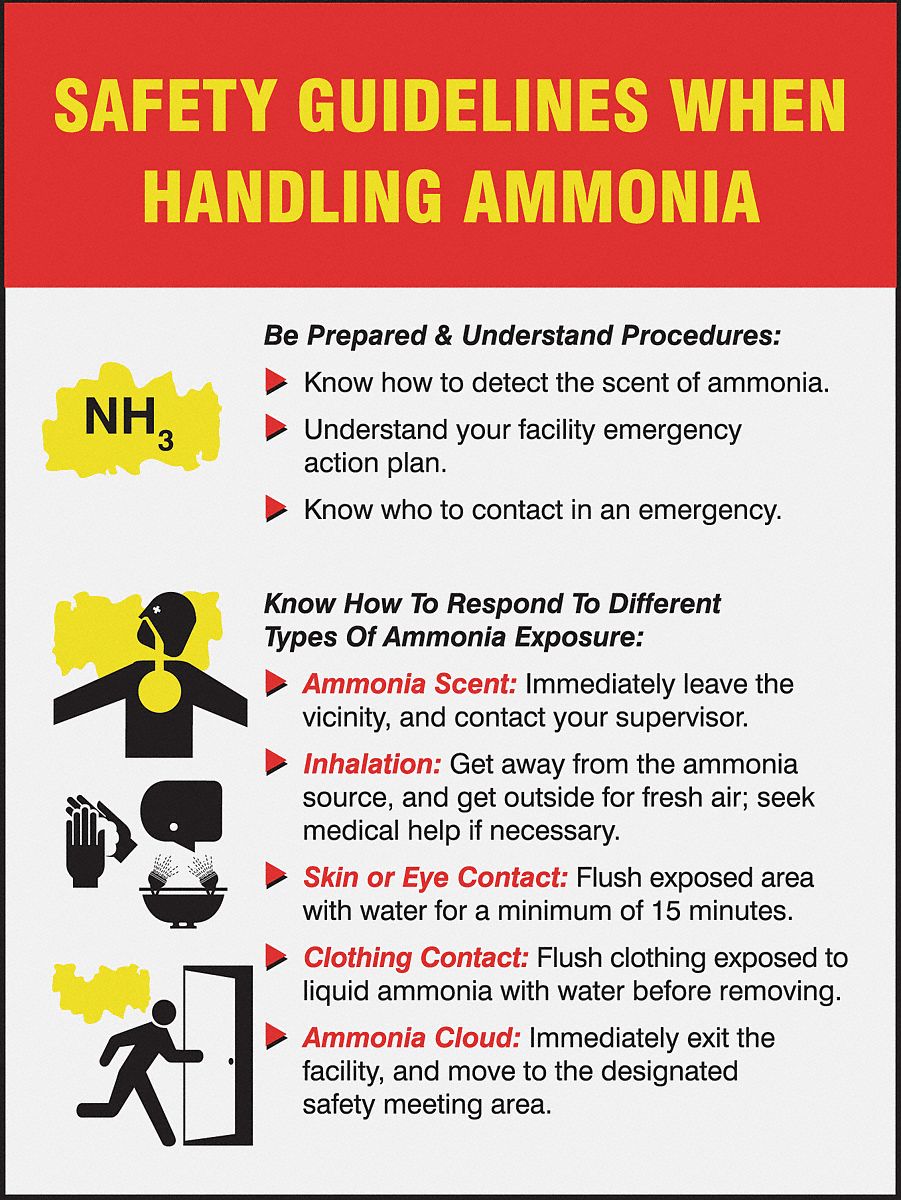 SAFETY GUIDELINES WHEN HANDLING AMMONIA

$NH_3$

Be Prepared & Understand Procedures:

Know how to detect the scent of ammonia.

Understand your facility emergency action plan.

Know who to contact in an emergency.

Know How To Respond To Different Types Of Ammonia Exposure:

Ammonia Scent: Immediately leave the vicinity, and contact your supervisor.

Inhalation: Get away from the ammonia source, and get outside for fresh air; seek medical help if necessary.

Skin or Eye Contact: Flush exposed area with water for a minimum of 15 minutes.

Clothing Contact: Flush clothing exposed to liquid ammonia with water before removing.

Ammonia Cloud: Immediately exit the facility, and move to the designated safety meeting area.