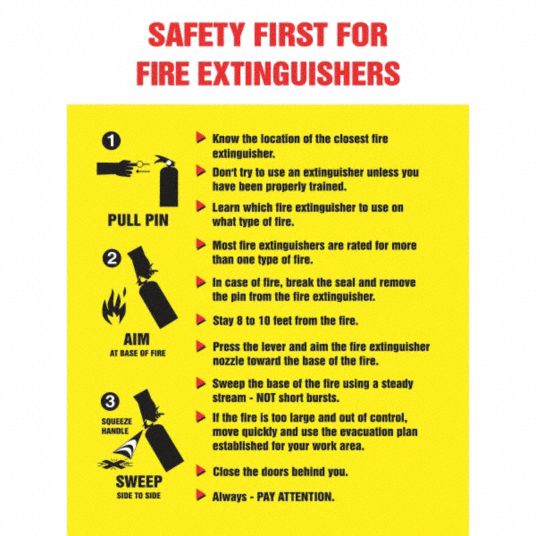 SAFETY FIRST FOR
FIRE EXTINGUISHERS

1

PULL PIN

2

AIM
AT BASE OF FIRE

3

SQUEEZE HANDLE

SWEEP
SIDE TO SIDE

Know the location of the closest fire extinguisher.

Don't try to use an extinguisher unless you have been properly trained.

Learn which fire extinguisher to use on what type of fire.

Most fire extinguishers are rated for more than one type of fire.

In case of fire, break the seal and remove the pin from the fire extinguisher.

Stay 8 to 10 feet from the fire.

Press the lever and aim the fire extinguisher nozzle toward the base of the fire.

Sweep the base of the fire using a steady stream - NOT short bursts.

If the fire is too large and out of control, move quickly and use the evacuation plan established for your work area.

Close the doors behind you.

Always - PAY ATTENTION.