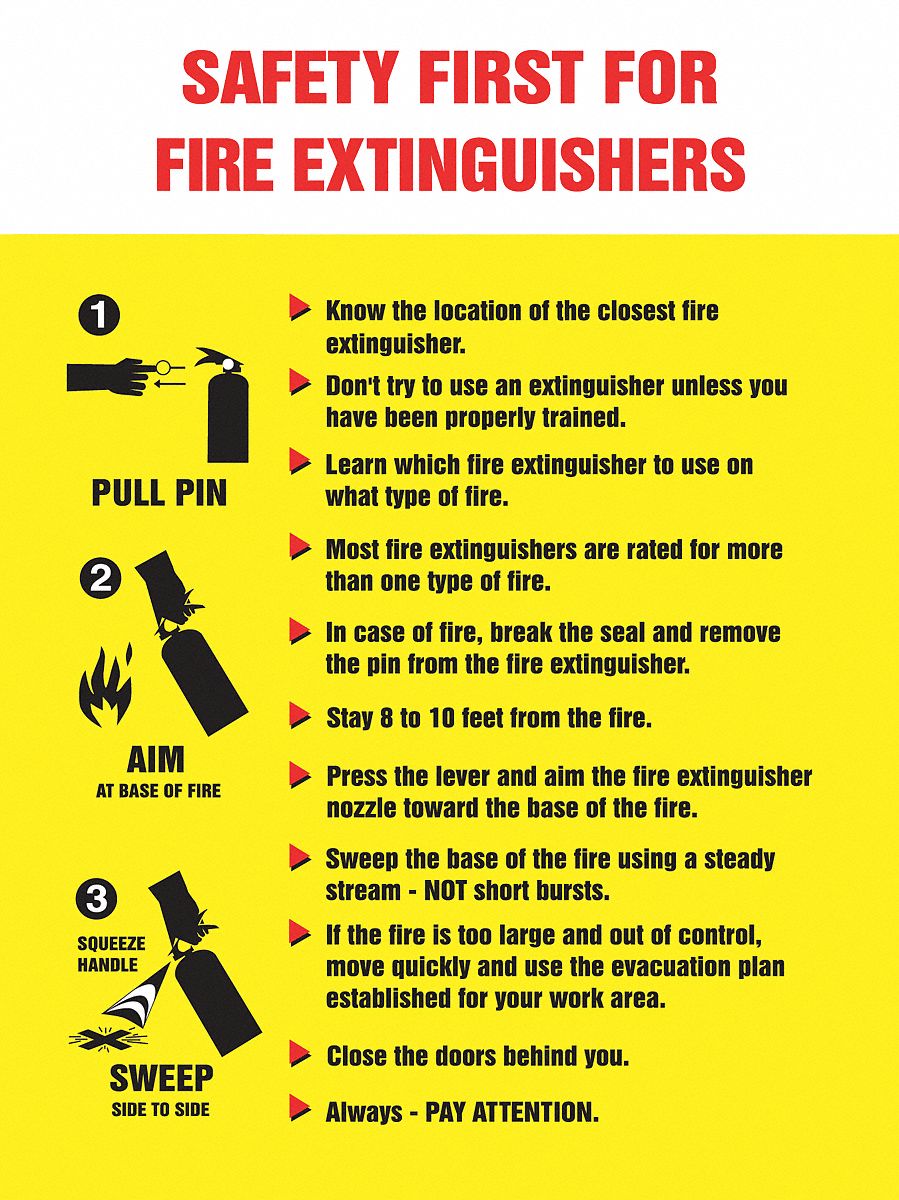 SAFETY FIRST FOR FIRE EXTINGUISHERS

1

PULL PIN

2

AIM
AT BASE OF FIRE

3

SQUEEZE HANDLE

SWEEP
SIDE TO SIDE

Know the location of the closest fire extinguisher.

Don't try to use an extinguisher unless you have been properly trained.

Learn which fire extinguisher to use on what type of fire.

Most fire extinguishers are rated for more than one type of fire.

In case of fire, break the seal and remove the pin from the fire extinguisher.

Stay 8 to 10 feet from the fire.

Press the lever and aim the fire extinguisher nozzle toward the base of the fire.

Sweep the base of the fire using a steady stream - NOT short bursts.

If the fire is too large and out of control, move quickly and use the evacuation plan established for your work area.

Close the doors behind you.

Always - PAY ATTENTION.