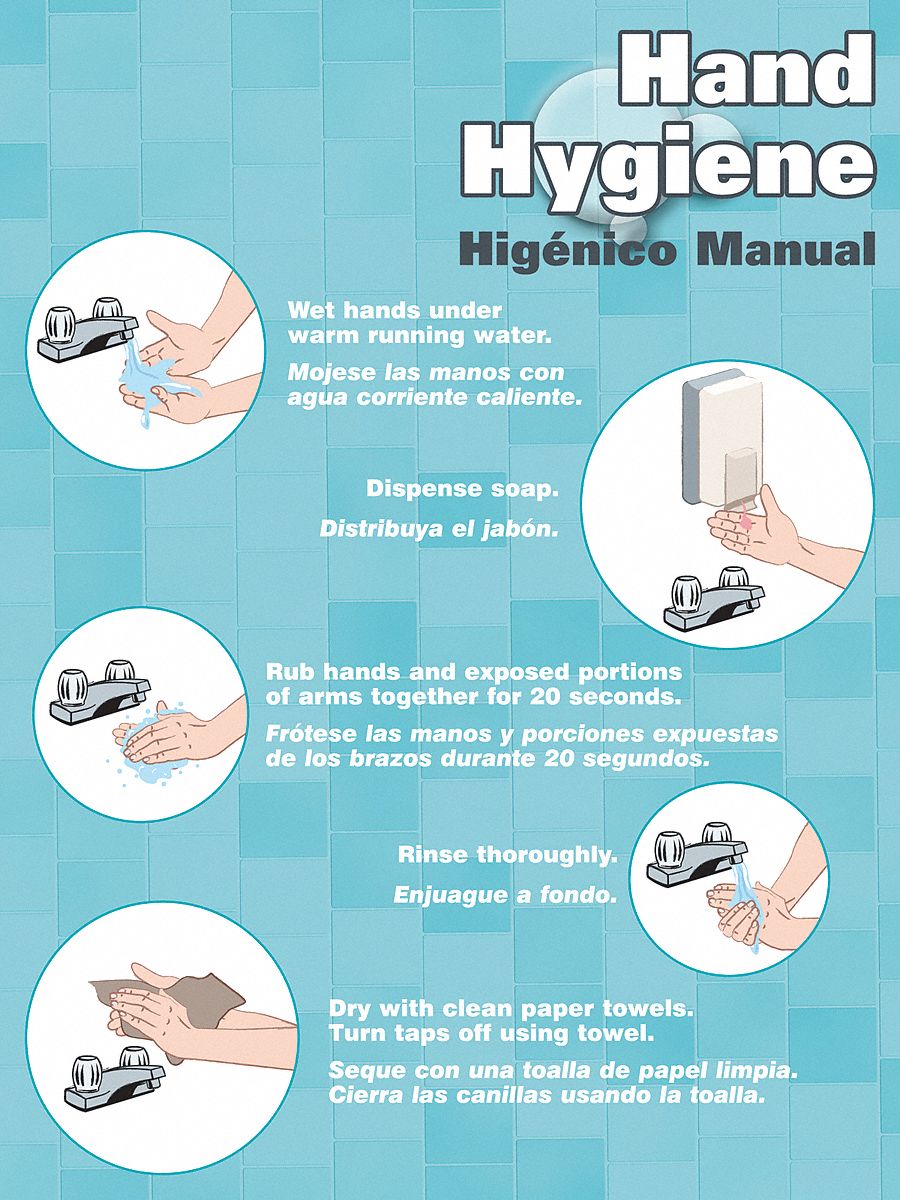 Hand Hygiene

Higénico Manual

Wet hands under warm running water.

Mojese las manos con agua corriente caliente.

Dispense soap.

Distribuya el jabón.

Rub hands and exposed portions of arms together for 20 seconds.

Frótese las manos y porciones expuestas de los brazos durante 20 segundos.

Rinse thoroughly.

Enjuague a fondo.

Dry with clean paper towels. Turn taps off using towel.

Seque con una toalla de papel limpia. Cierra las canillas usando la toalla.