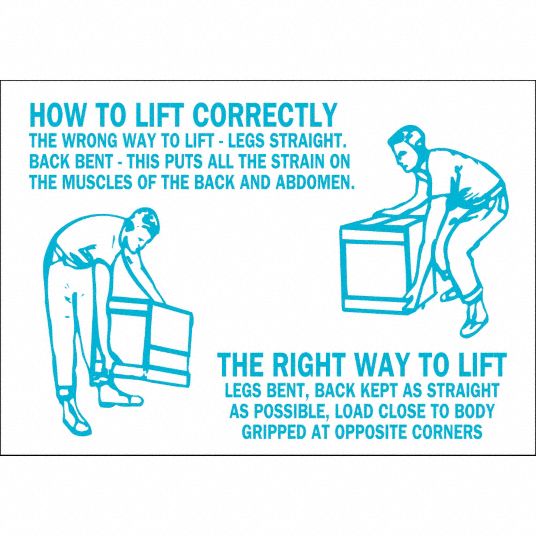 HOW TO LIFT CORRECTLY

THE WRONG WAY TO LIFT - LEGS STRAIGHT. BACK BENT - THIS PUTS ALL THE STRAIN ON THE MUSCLES OF THE BACK AND ABDOMEN.

THE RIGHT WAY TO LIFT

LEGS BENT, BACK KEPT AS STRAIGHT AS POSSIBLE, LOAD CLOSE TO BODY GRIPPED AT OPPOSITE CORNERS