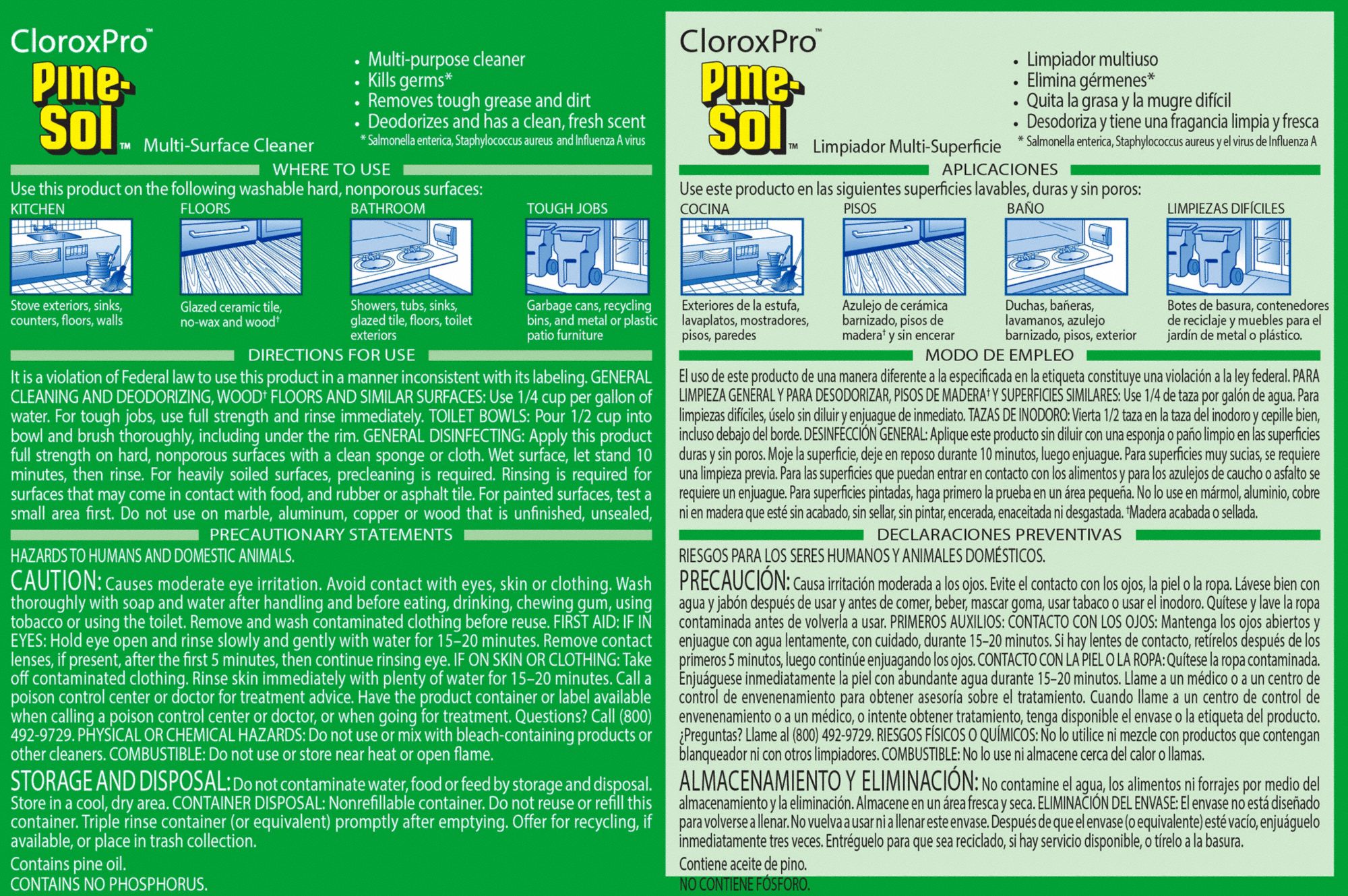 CloroxPro™

Pine-Sol™ Multi-Surface Cleaner

• Multi-purpose cleaner
• Kills germs*
• Removes tough grease and dirt
• Deodorizes and has a clean, fresh scent
* Salmonella enterica, Staphylococcus aureus and Influenza A virus

WHERE TO USE

Use this product on the following washable hard, nonporous surfaces:

KITCHEN
Stove exteriors, sinks, counters, floors, walls

FLOORS
Glazed ceramic tile, no-wax and wood†

BATHROOM
Showers, tubs, sinks, glazed tile, floors, toilet exteriors

TOUGH JOBS
Garbage cans, recycling bins, and metal or plastic patio furniture

DIRECTIONS FOR USE

It is a violation of Federal law to use this product in a manner inconsistent with its labeling. GENERAL CLEANING AND DEODORIZING, WOOD† FLOORS AND SIMILAR SURFACES: Use 1/4 cup per gallon of water. For tough jobs, use full strength and rinse immediately. TOILET BOWLS: Pour 1/2 cup into bowl and brush thoroughly, including under the rim. GENERAL DISINFECTING: Apply this product full strength on hard, nonporous surfaces with a clean sponge or cloth. Wet surface, let stand 10 minutes, then rinse. For heavily soiled surfaces, precleaning is required. Rinsing is required for surfaces that may come in contact with food, and rubber or asphalt tile. For painted surfaces, test a small area first. Do not use on marble, aluminum, copper or wood that is unfinished, unsealed,

PRECAUTIONARY STATEMENTS

HAZARDS TO HUMANS AND DOMESTIC ANIMALS.

CAUTION: Causes moderate eye irritation. Avoid contact with eyes, skin or clothing. Wash thoroughly with soap and water after handling and before eating, drinking, chewing gum, using tobacco or using the toilet. Remove and wash contaminated clothing before reuse. FIRST AID: IF IN EYES: Hold eye open and rinse slowly and gently with water for 15–20 minutes. Remove contact lenses, if present, after the first 5 minutes, then continue rinsing eye. IF ON SKIN OR CLOTHING: Take off contaminated clothing. Rinse skin immediately with plenty of water for 15–20 minutes. Call a poison control center or doctor for treatment advice. Have the product container or label available when calling a poison control center or doctor, or when going for treatment. Questions? Call (800) 492-9729. PHYSICAL OR CHEMICAL HAZARDS: Do not use or mix with bleach-containing products or other cleaners. COMBUSTIBLE: Do not use or store near heat or open flame.

STORAGE AND DISPOSAL: Do not contaminate water, food or feed by storage and disposal. Store in a cool, dry area. CONTAINER DISPOSAL: Nonrefillable container. Do not reuse or refill this container. Triple rinse container (or equivalent) promptly after emptying. Offer for recycling, if available, or place in trash collection.

Contains pine oil.
CONTAINS NO PHOSPHORUS.

CloroxPro™

Pine-Sol™ Limpiador Multi-Superficie

• Limpiador multiuso
• Elimina gérmenes*
• Quita la grasa y la mugre difícil
• Desodoriza y tiene una fragancia limpia y fresca
* Salmonella enterica, Staphylococcus aureus y el virus de Influenza A

APLICACIONES

Use este producto en las siguientes superficies lavables, duras y sin poros:

COCINA
Exteriores de la estufa, lavaplatos, mostradores, pisos, paredes

PISOS
Azulejo de cerámica barnizado, pisos de madera† y sin encerar

BAÑO
Duchas, bañeras, lavamanos, azulejo barnizado, pisos, exterior

LIMPIEZAS DIFÍCILES
Botes de basura, contenedores de reciclaje y muebles para el jardín de metal o plástico.

MODO DE EMPLEO

El uso de este producto de una manera diferente a la especificada en la etiqueta constituye una violación a la ley federal. PARA LIMPIEZA GENERAL Y PARA DESODORIZAR, PISOS DE MADERA† Y SUPERFICIES SIMILARES: Use 1/4 de taza por galón de agua. Para limpiezas difíciles, úselo sin diluir y enjuague de inmediato. TAZAS DE INODORO: Vierta 1/2 taza en la taza del inodoro y cepille bien, incluso debajo del borde. DESINFECCIÓN GENERAL: Aplique este producto sin diluir con una esponja o paño limpio en las superficies duras y sin poros. Moje la superficie, deje en reposo durante 10 minutos, luego enjuague. Para superficies muy sucias, se requiere una limpieza previa. Para las superficies que puedan entrar en contacto con los alimentos y para los azulejos de caucho o asfalto se requiere un enjuague. Para superficies pintadas, haga primero la prueba en un área pequeña. No lo use en mármol, aluminio, cobre ni en madera que esté sin acabado, sin sellar, sin pintar, encerada, enaceitada ni desgastada. †Madera acabada o sellada.

DECLARACIONES PREVENTIVAS

RIESGOS PARA LOS SERES HUMANOS Y ANIMALES DOMÉSTICOS.

PRECAUCIÓN: Causa irritación moderada a los ojos. Evite el contacto con los ojos, la piel o la ropa. Lávese bien con agua y jabón después de usar y antes de comer, beber, mascar goma, usar tabaco o usar el inodoro. Quítese y lave la ropa contaminada antes de volverla a usar. PRIMEROS AUXILIOS: CONTACTO CON LOS OJOS: Mantenga los ojos abiertos y enjuague con agua lentamente, con cuidado, durante 15–20 minutos. Si hay lentes de contacto, retírelos después de los primeros 5 minutos, luego continúe enjuagando los ojos. CONTACTO CON LA PIEL O LA ROPA: Quítese la ropa contaminada. Enjuáguese inmediatamente la piel con abundante agua durante 15–20 minutos. Llame a un médico o a un centro de control de envenenamiento para obtener asesoría sobre el tratamiento. Cuando llame a un centro de control de envenenamiento o a un médico, o intente obtener tratamiento, tenga disponible el envase o la etiqueta del producto. ¿Preguntas? Llame al (800) 492-9729. RIESGOS FÍSICOS O QUÍMICOS: No lo utilice ni mezcle con productos que contengan blanqueador ni con otros limpiadores. COMBUSTIBLE: No lo use ni almacene cerca del calor o llamas.

ALMACENAMIENTO Y ELIMINACIÓN: No contamine el agua, los alimentos ni forrajes por medio del almacenamiento y la eliminación. Almacene en un área fresca y seca. ELIMINACIÓN DEL ENVASE: El envase no está diseñado para volverse a llenar. No vuelva a usar ni a llenar este envase. Después de que el envase (o equivalente) esté vacío, enjuáguelo inmediatamente tres veces. Entréguelo para que sea reciclado, si hay servicio disponible, o tírelo a la basura.

Contiene aceite de pino.
NO CONTIENE FÓSFORO.