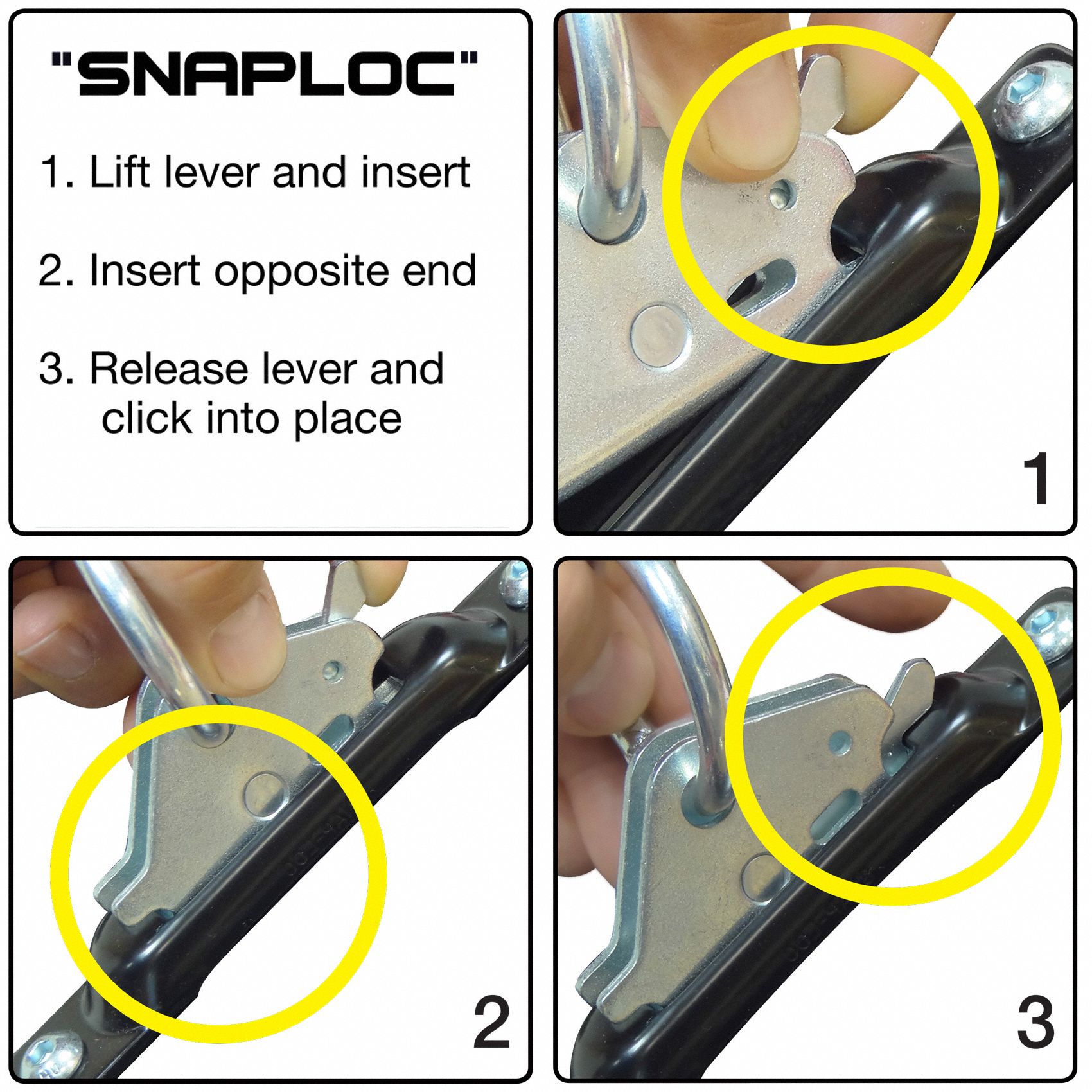 "SNAPLOC"

1. Lift lever and insert

2. Insert opposite end

3. Release lever and click into place

1

2

3