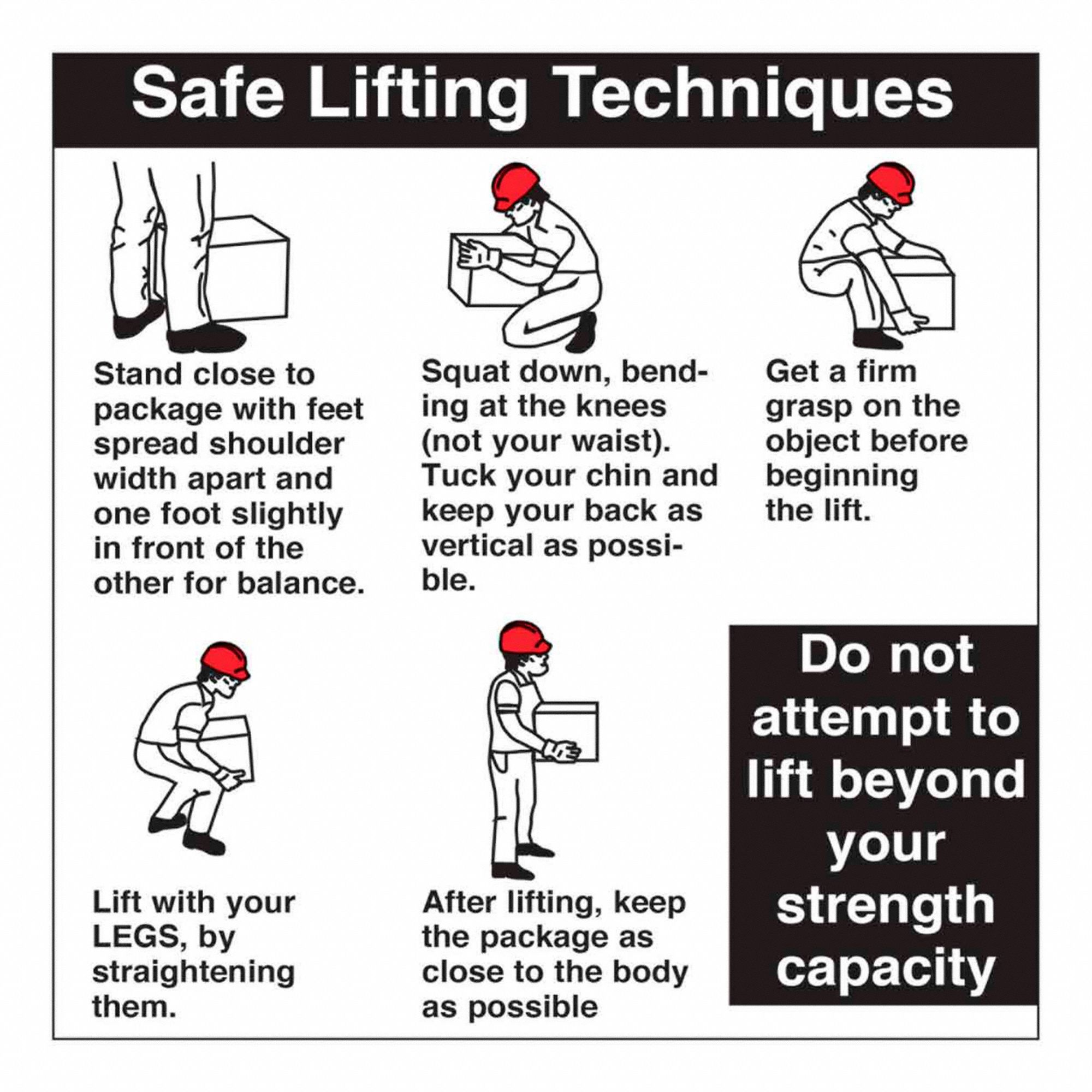 Safe Lifting Techniques

Stand close to package with feet spread shoulder width apart and one foot slightly in front of the other for balance.

Squat down, bending at the knees (not your waist). Tuck your chin and keep your back as vertical as possible.

Get a firm grasp on the object before beginning the lift.

Lift with your LEGS, by straightening them.

After lifting, keep the package as close to the body as possible

Do not attempt to lift beyond your strength capacity