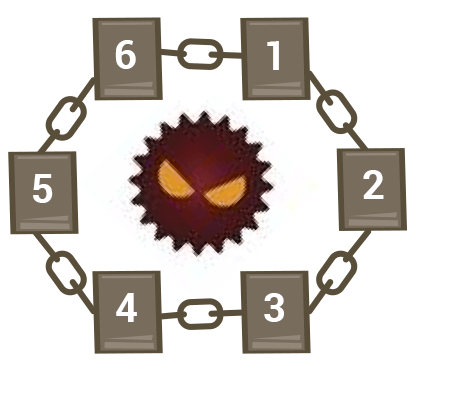 6
1
5
2
4
3