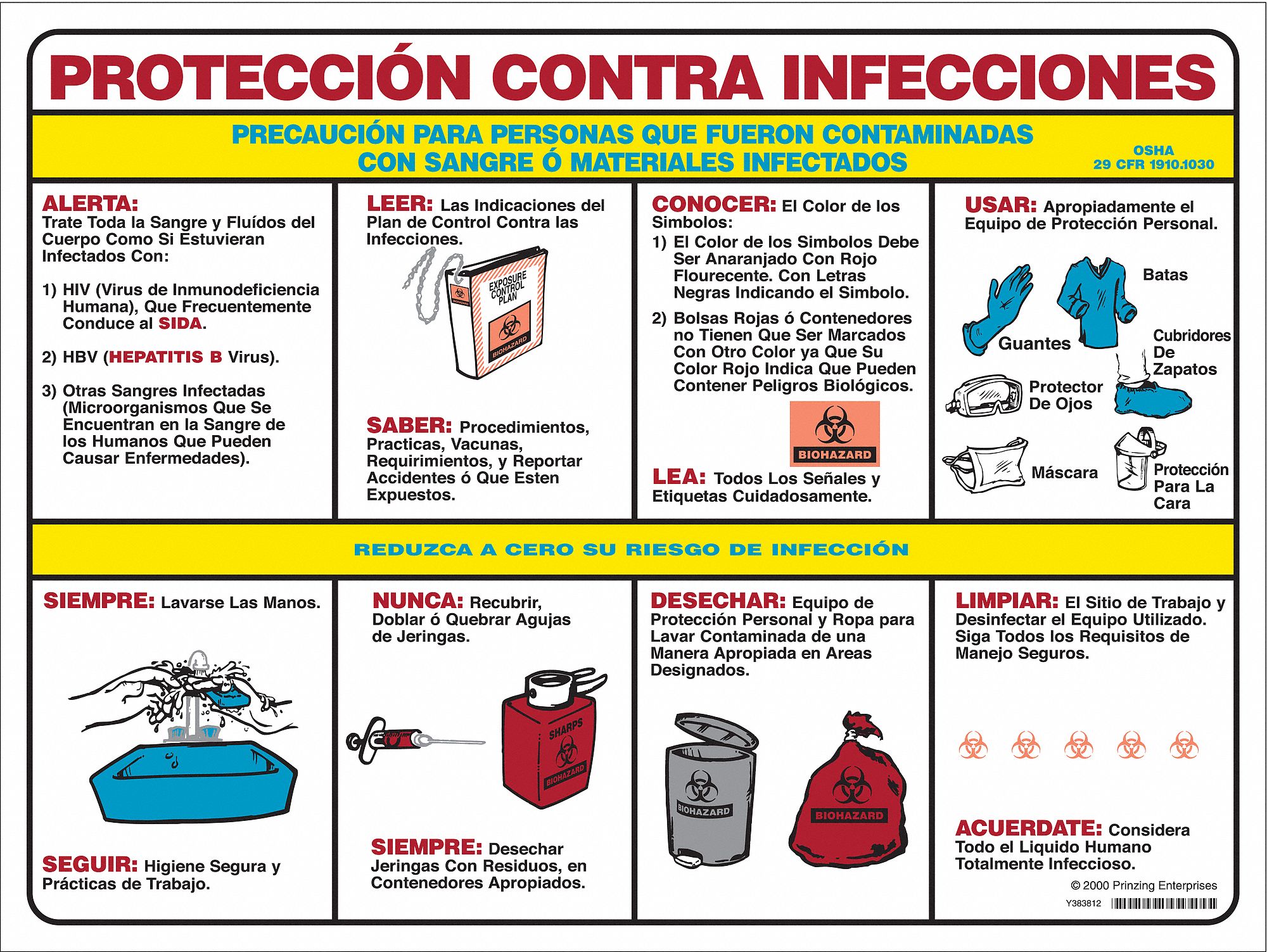 PROTECCIÓN CONTRA INFECCIONES

PRECAUCIÓN PARA PERSONAS QUE FUERON CONTAMINADAS CON SANGRE Ó MATERIALES INFECTADOS

OSHA
29 CFR 1910.1030

ALERTA:
Trate Toda la Sangre y Fluídos del Cuerpo Como Si Estuvieran Infectados Con:

1) HIV (Virus de Inmunodeficiencia Humana), Que Frecuentemente Conduce al SIDA.

2) HBV (HEPATITIS B Virus).

3) Otras Sangres Infectadas (Microorganismos Que Se Encuentran en la Sangre de los Humanos Que Pueden Causar Enfermedades).

LEER: Las Indicaciones del Plan de Control Contra las Infecciones.

EXPOSURE CONTROL PLAN
BIOHAZARD
BIOHAZARD

SABER: Procedimientos, Practicas, Vacunas, Requirimientos, y Reportar Accidentes ó Que Esten Expuestos.

CONOCER: El Color de los Simbolos:

1) El Color de los Simbolos Debe Ser Anaranjado Con Rojo Flourecente. Con Letras Negras Indicando el Simbolo.

2) Bolsas Rojas ó Contenedores no Tienen Que Ser Marcados Con Otro Color ya Que Su Color Rojo Indica Que Pueden Contener Peligros Biológicos.

BIOHAZARD

LEA: Todos Los Señales y Etiquetas Cuidadosamente.

USAR: Apropiadamente el Equipo de Protección Personal.

Batas
Guantes
Cubridores De Zapatos
Protector De Ojos
Máscara
Protección Para La Cara

REDUZCA A CERO SU RIESGO DE INFECCIÓN

SIEMPRE: Lavarse Las Manos.

SEGUIR: Higiene Segura y Prácticas de Trabajo.

NUNCA: Recubrir, Doblar ó Quebrar Agujas de Jeringas.

SHARPS
BIOHAZARD

SIEMPRE: Desechar Jeringas Con Residuos, en Contenedores Apropiados.

DESECHAR: Equipo de Protección Personal y Ropa para Lavar Contaminada de una Manera Apropiada en Areas Designados.

BIOHAZARD
BIOHAZARD

LIMPIAR: El Sitio de Trabajo y Desinfectar el Equipo Utilizado. Siga Todos los Requisitos de Manejo Seguros.

ACUERDATE: Considera Todo el Liquido Humano Totalmente Infeccioso.

© 2000 Prinzing Enterprises
Y383812